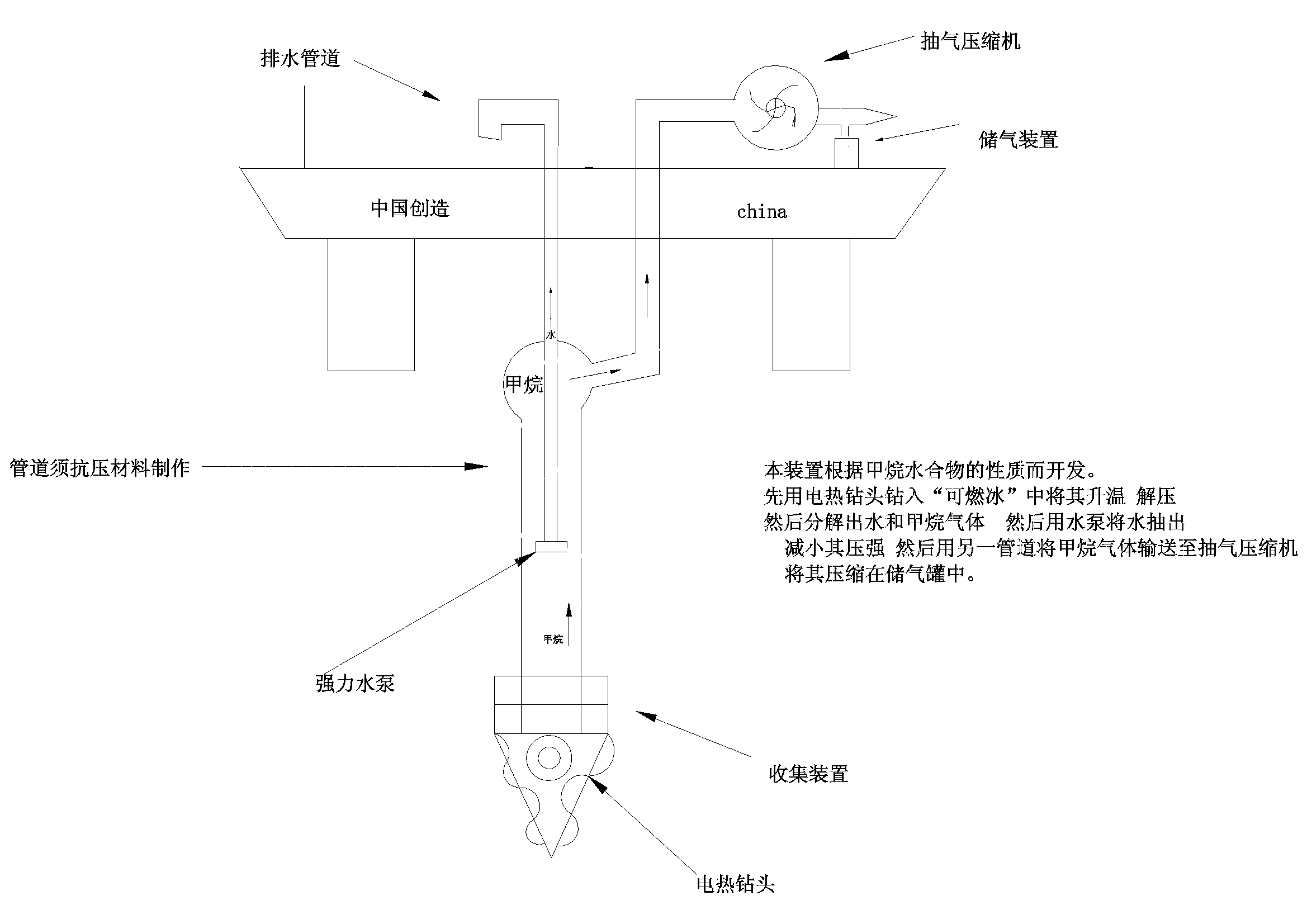 排水管道

抽气压缩机

储气装置

中国创造

china

水

甲烷

管道须抗压材料制作

本装置根据甲烷水合物的性质而开发。
先用电热钻头钻入“可燃冰”中将其升温 解压
然后分解出水和甲烷气体 然后用水泵将水抽出
减小其压强 然后用另一管道将甲烷气体输送至抽气压缩机
将其压缩在储气罐中。

甲烷

强力水泵

收集装置

电热钻头